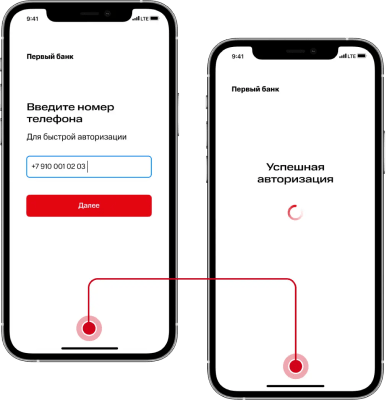 9:41 LTE

Первый банк

Введите номер телефона

Для быстрой авторизации

+7 910 001 02 03

Далее

9:41 LTE

Первый банк

Успешная авторизация